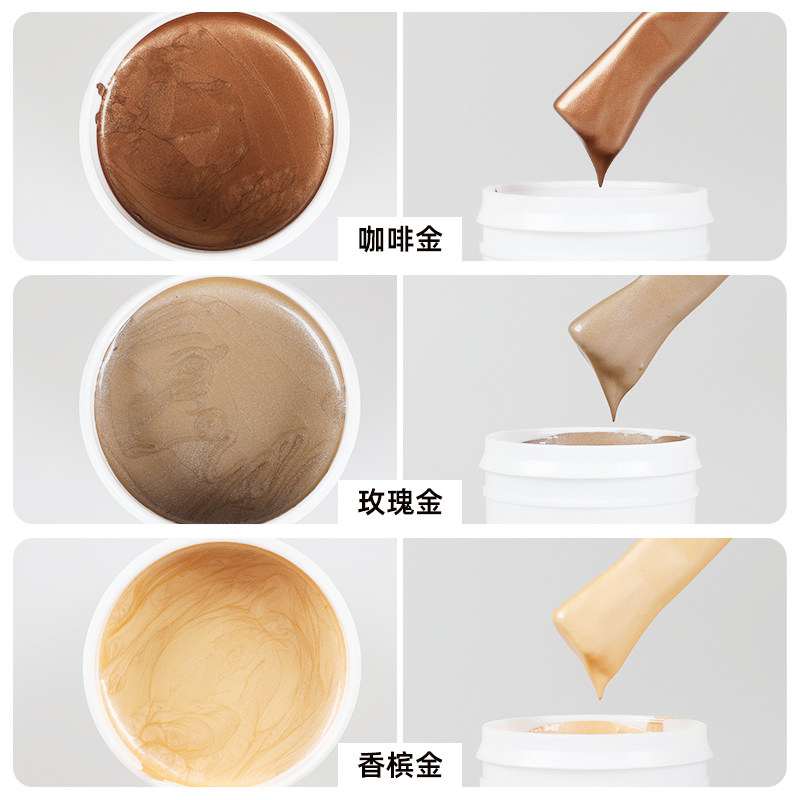 咖啡金

玫瑰金

香槟金