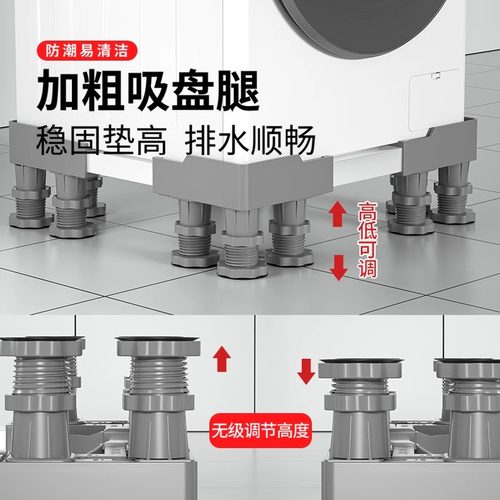 防潮易清洁

加粗吸盘腿

稳固垫高 排水顺畅

高低可调

无级调节高度