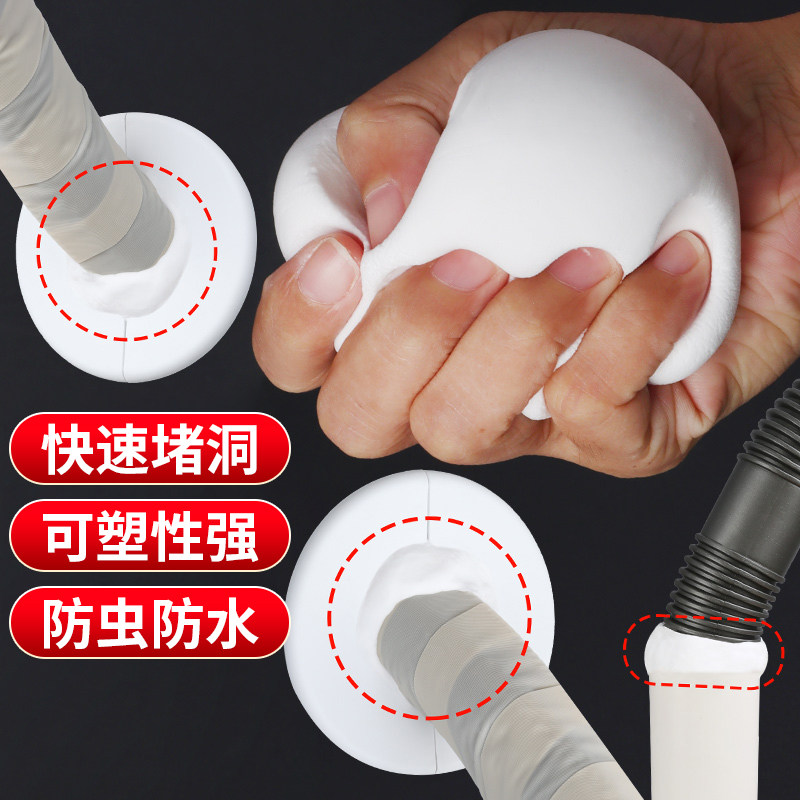 快速堵洞

可塑性强

防虫防水