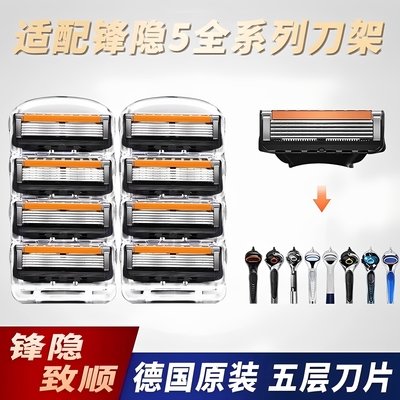 适配锋隐5全系列刀架

锋隐
致顺

德国原装 五层刀片