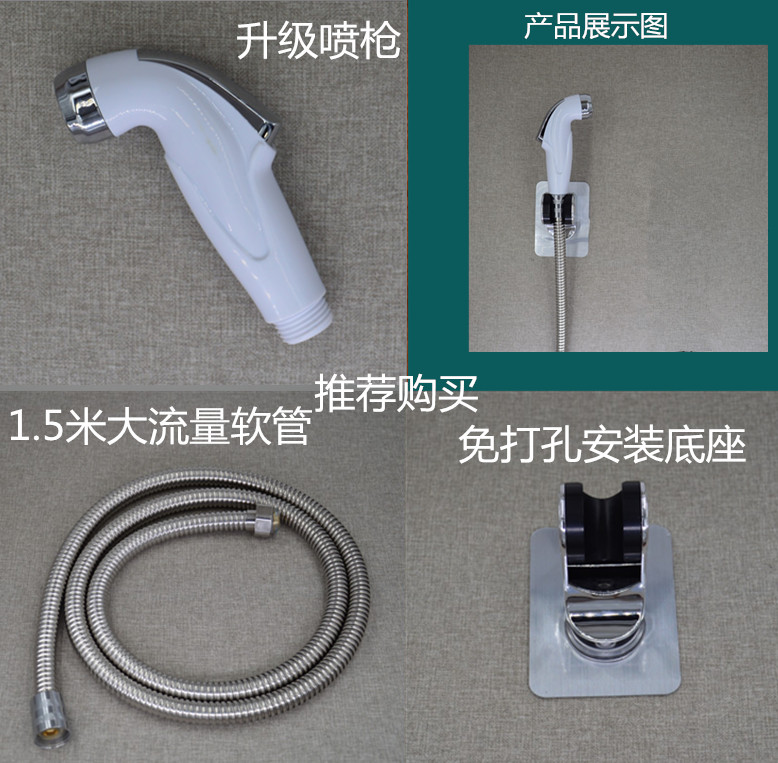 升级喷枪

产品展示图

推荐购买

1.5米大流量软管

免打孔安装底座