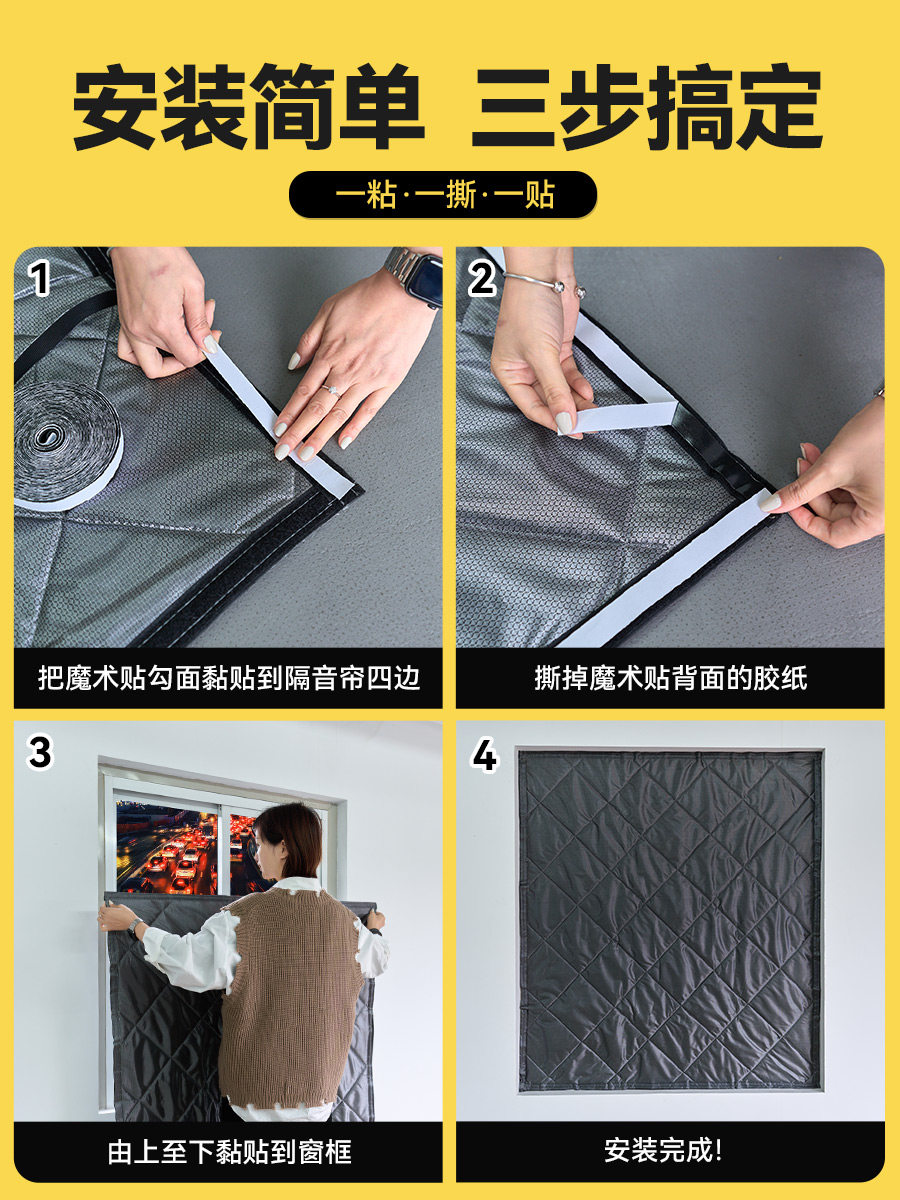 安装简单 三步搞定

一粘·一撕·一贴

1

把魔术贴勾面黏贴到隔音帘四边

2

撕掉魔术贴背面的胶纸

3

由上至下黏贴到窗框

4

安装完成!