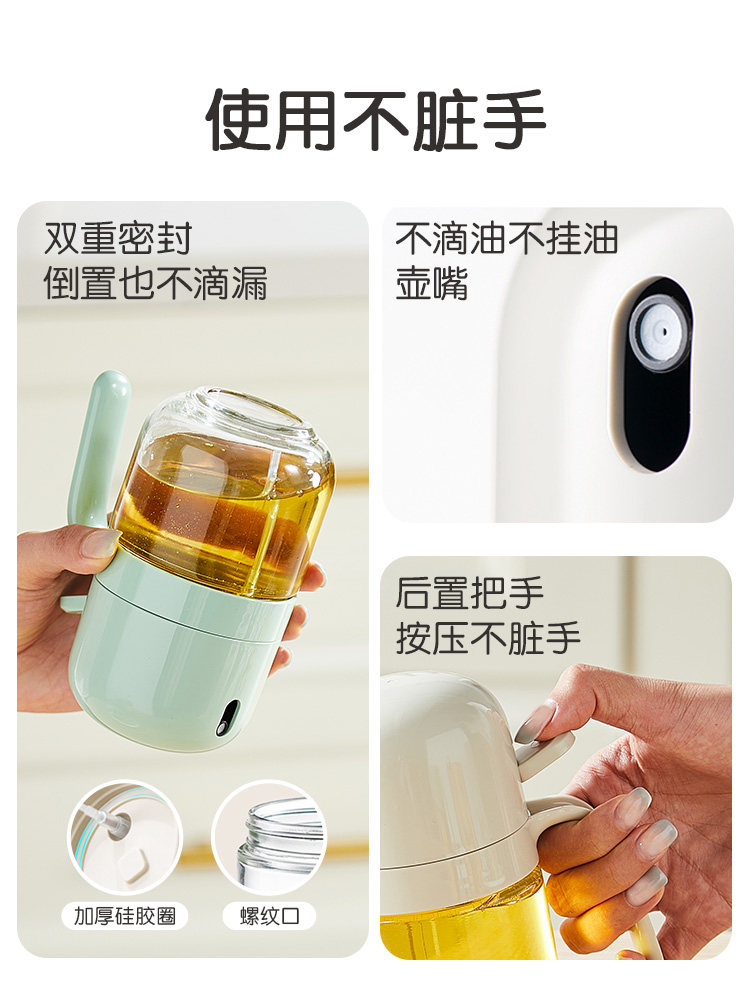 使用不脏手

双重密封
倒置也不滴漏

加厚硅胶圈

螺纹口

不滴油不挂油
壶嘴

后置把手
按压不脏手