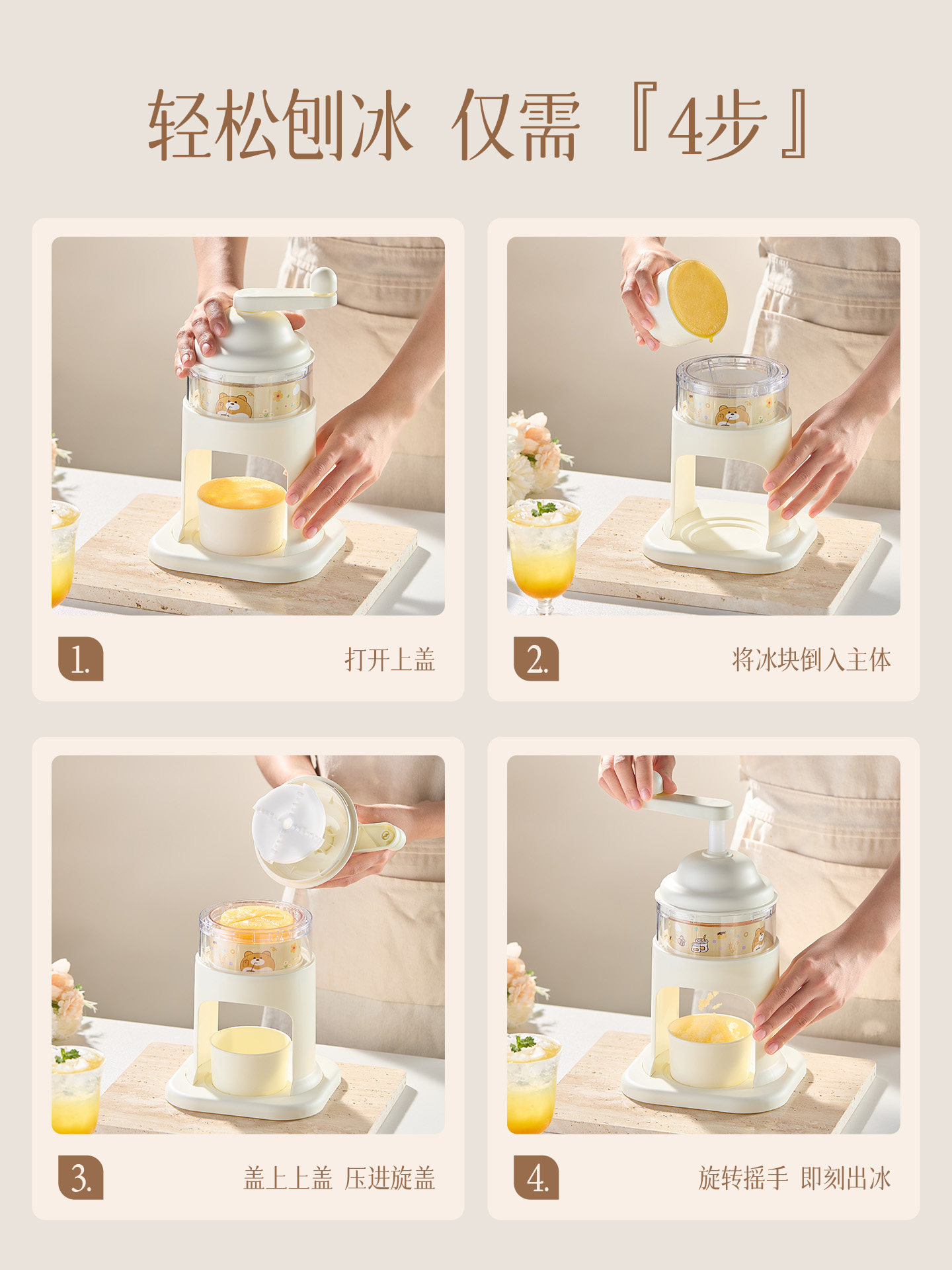 轻松刨冰 仅需『4步』

1.

打开上盖

2.

将冰块倒入主体

3.

盖上上盖 压进旋盖

4.

旋转摇手 即刻出冰