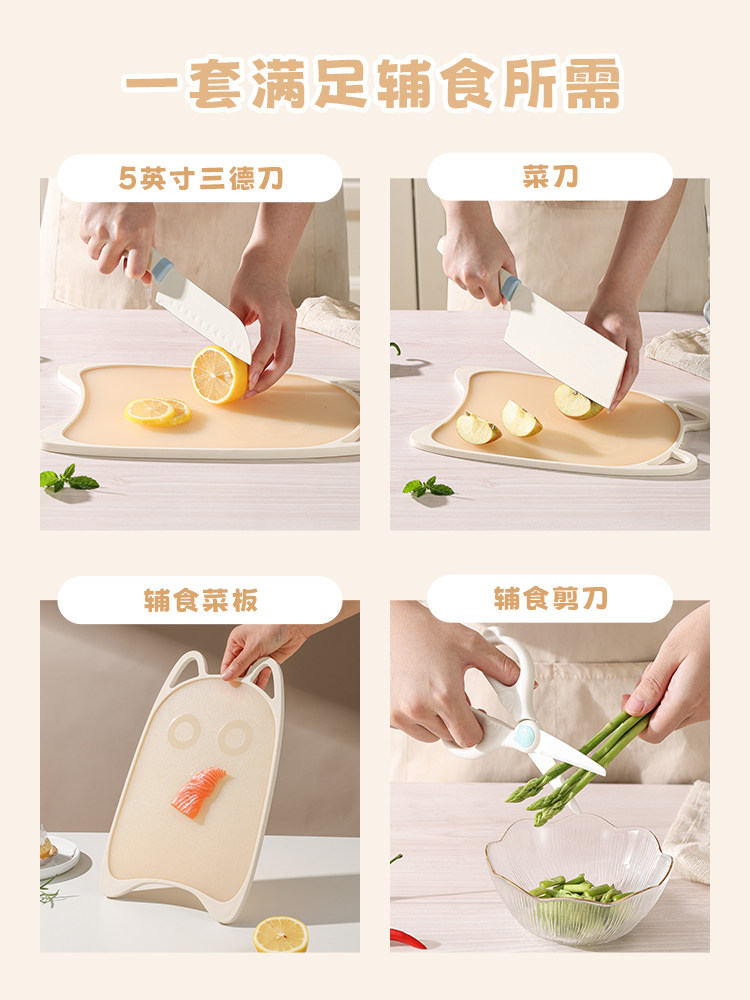 一套满足辅食所需

5英寸三德刀

菜刀

辅食菜板

辅食剪刀