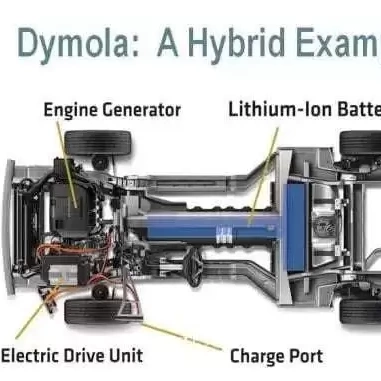 Dymola: A Hybrid Exam

Engine Generator

Lithium-Ion Batte

Electric Drive Unit

Charge Port