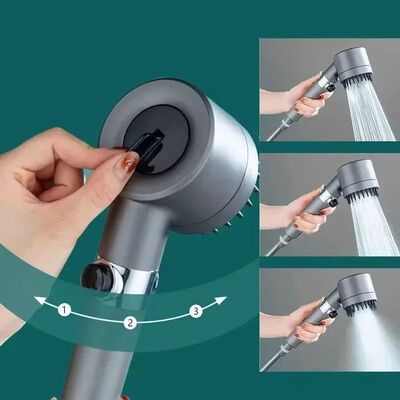 1
2
3