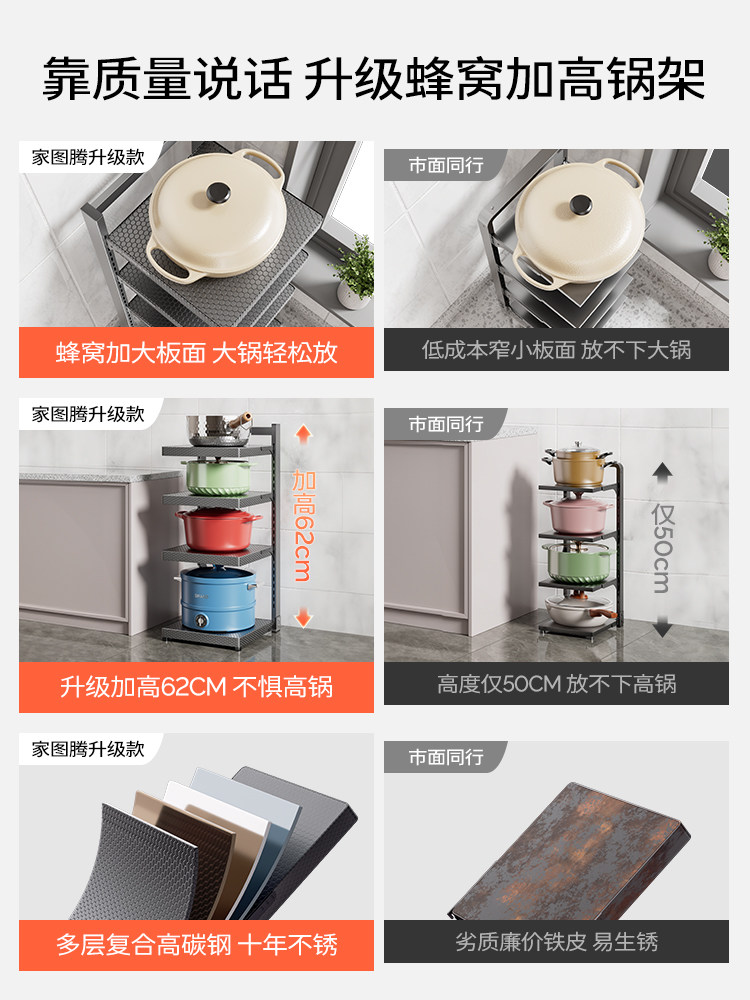 靠质量说话 升级蜂窝加高锅架

家图腾升级款

蜂窝加大板面 大锅轻松放

市面同行

低成本窄小板面 放不下大锅

家图腾升级款

加高62cm

升级加高62CM 不惧高锅

市面同行

仅50cm

高度仅50CM 放不下高锅

家图腾升级款

多层复合高碳钢 十年不锈

市面同行

劣质廉价铁皮 易生锈