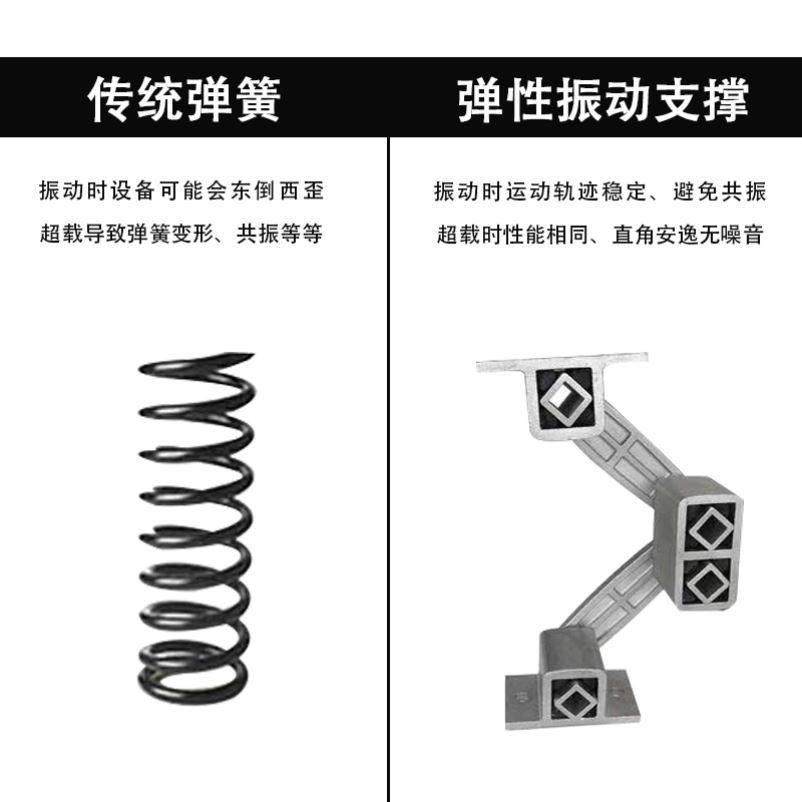 传统弹簧

振动时设备可能会东倒西歪
超载导致弹簧变形、共振等等

弹性振动支撑

振动时运动轨迹稳定、避免共振
超载时性能相同、直角安逸无噪音