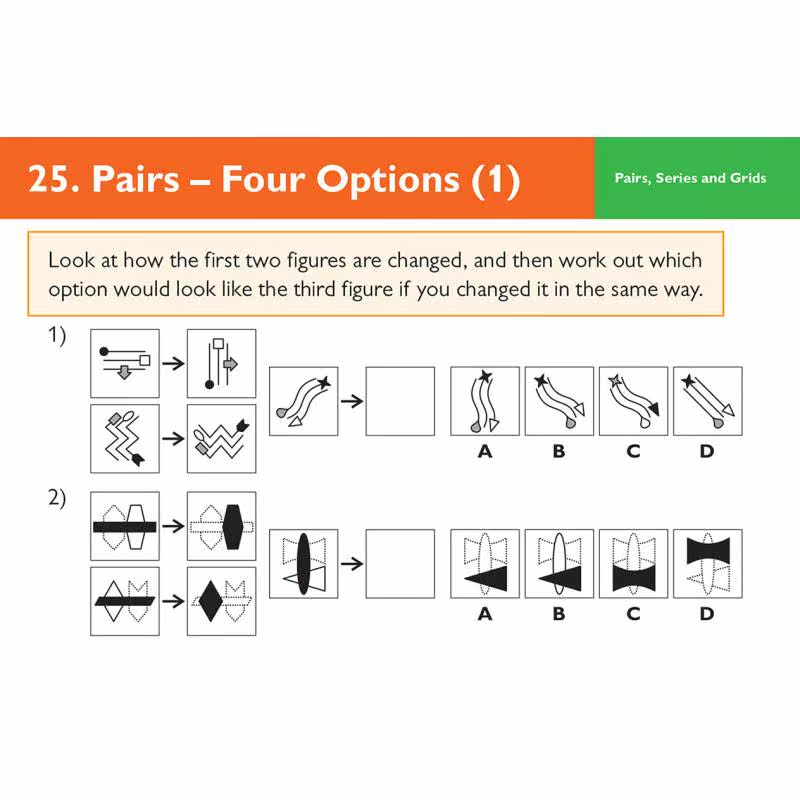 25. Pairs – Four Options (1)

Pairs, Series and Grids

Look at how the first two figures are changed, and then work out which option would look like the third figure if you changed it in the same way.

1)

A B C D

2)

A B C D