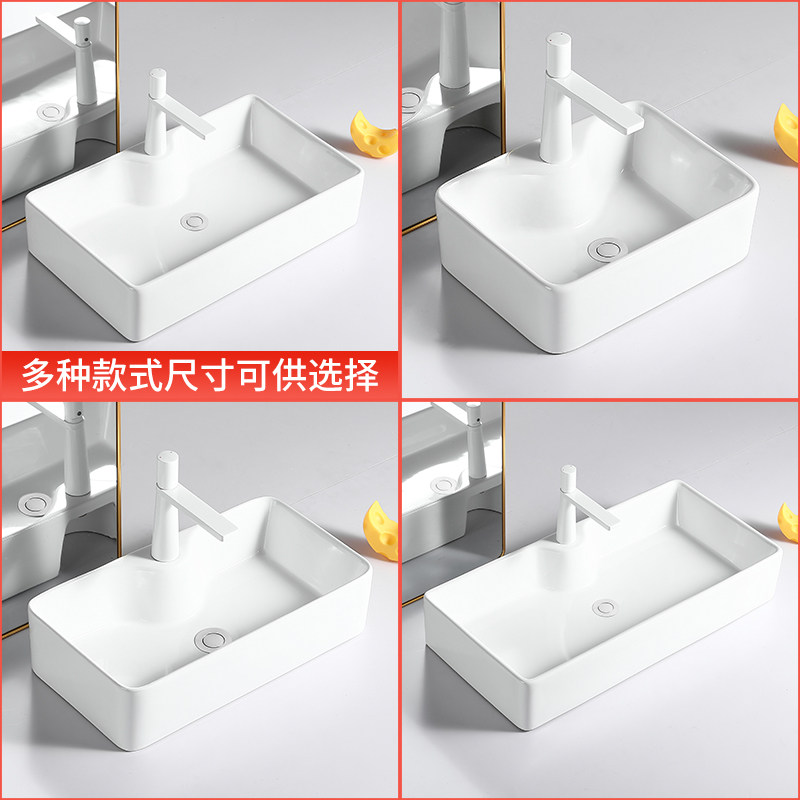 多种款式尺寸可供选择