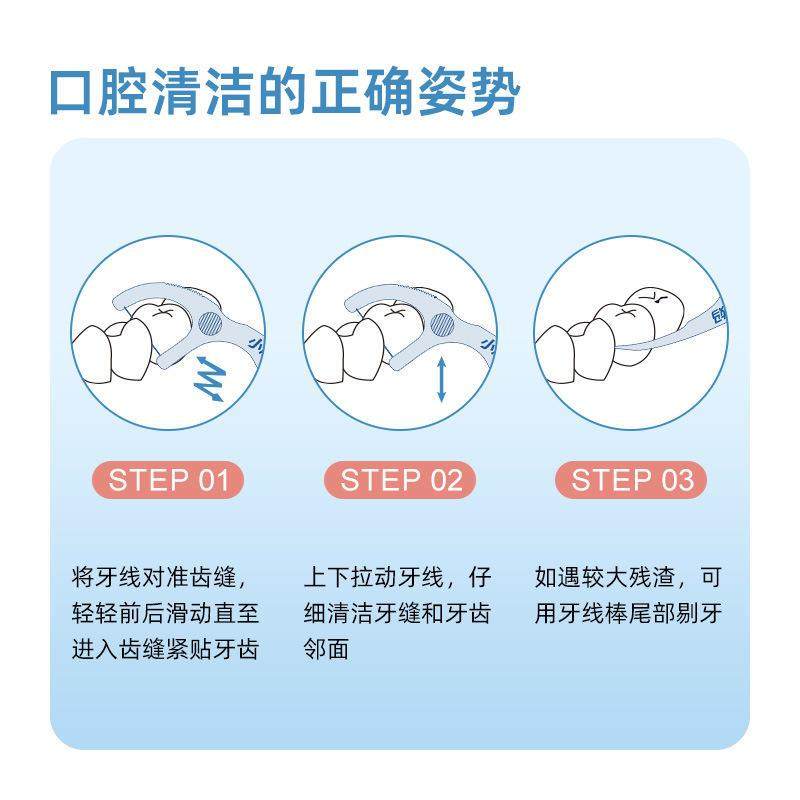 口腔清洁的正确姿势

STEP 01

将牙线对准齿缝，轻轻前后滑动直至进入齿缝紧贴牙齿

STEP 02

上下拉动牙线，仔细清洁牙缝和牙齿邻面

STEP 03

如遇较大残渣，可用牙线棒尾部剔牙