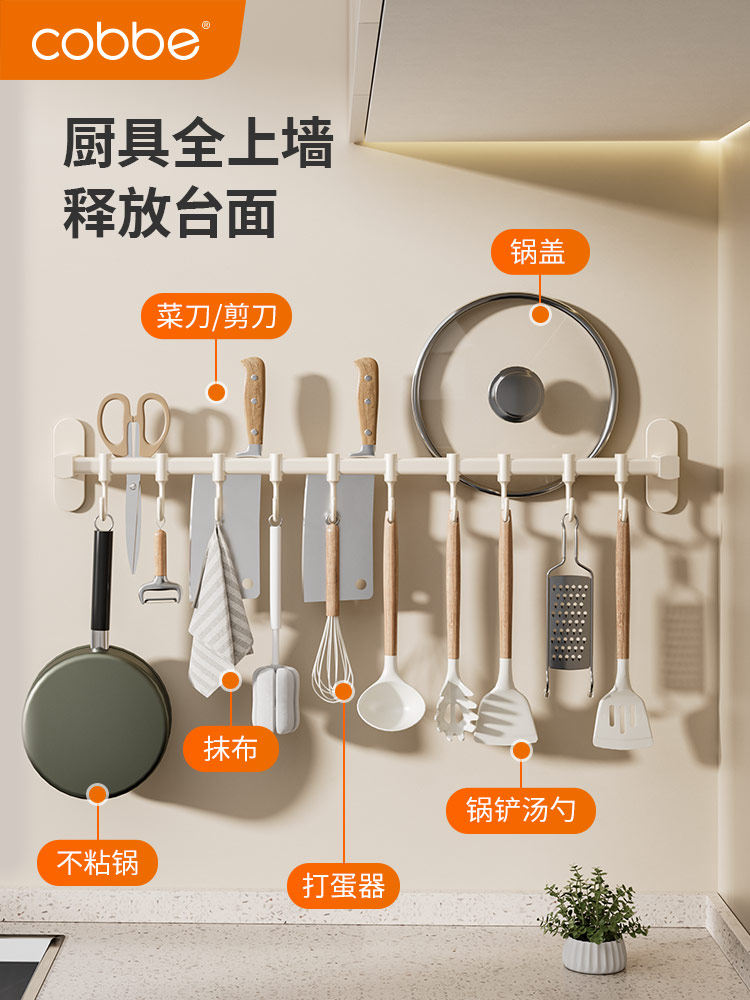 cobbe®

厨具全上墙
释放台面

锅盖

菜刀/剪刀

抹布

锅铲汤勺

不粘锅

打蛋器