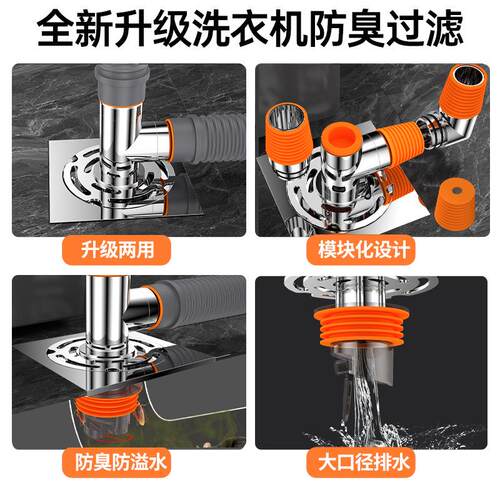 全新升级洗衣机防臭过滤

升级两用

模块化设计

防臭防溢水

大口径排水