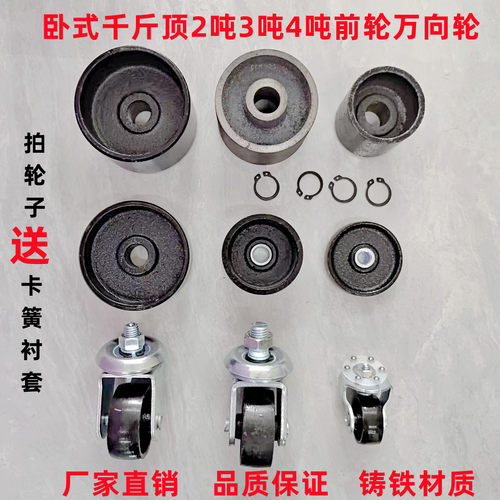 卧式千斤顶2吨3吨4吨前轮万向轮

拍轮子送卡簧衬套

厂家直销 品质保证 铸铁材质