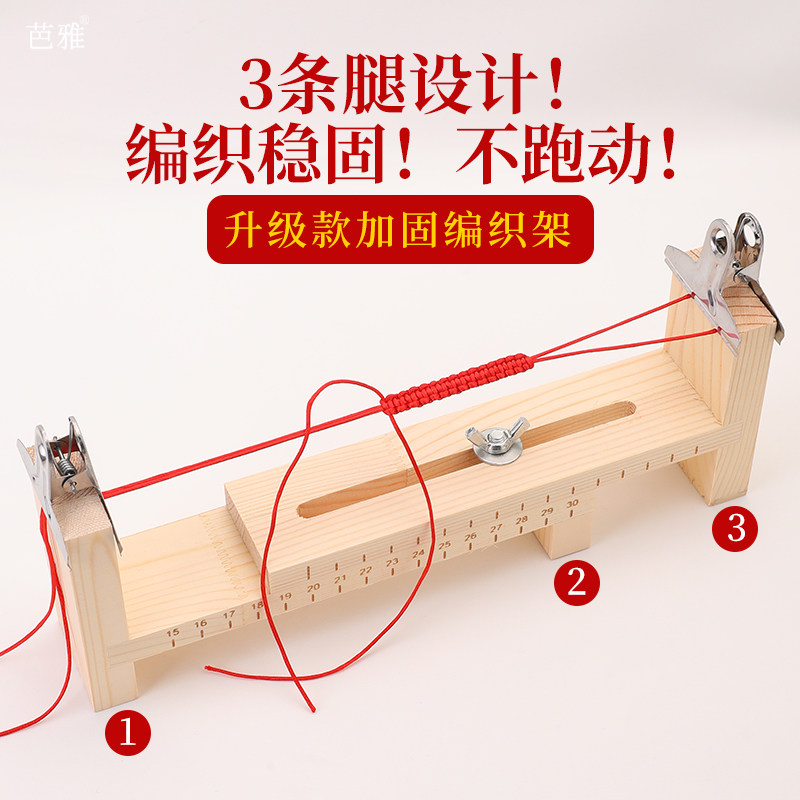 芭雅®

3条腿设计！
编织稳固！不跑动！

升级款加固编织架

15 16 17 18 19 20 21 22 23 24 25 26 27 28 29 30

1

2

3