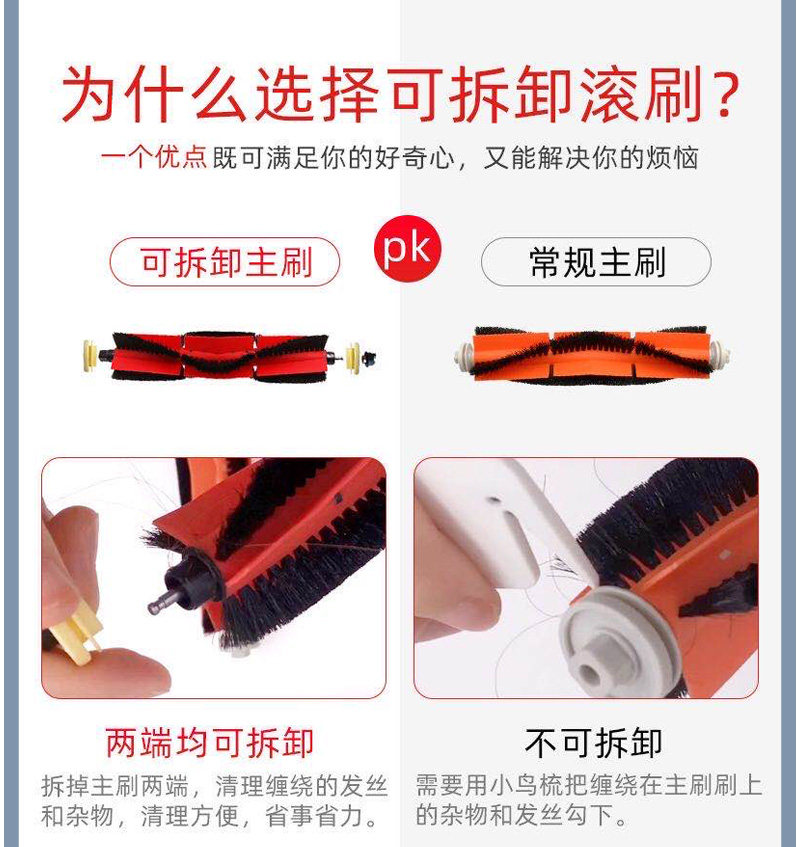 为什么选择可拆卸滚刷？

一个优点既可满足你的好奇心，又能解决你的烦恼

可拆卸主刷

pk

常规主刷

两端均可拆卸

拆掉主刷两端，清理缠绕的发丝和杂物，清理方便，省事省力。

不可拆卸

需要用小鸟梳把缠绕在主刷刷上的杂物和发丝勾下。