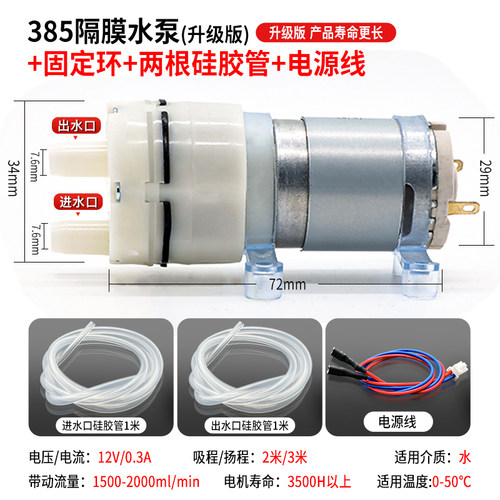 385隔膜水泵(升级版) 升级版 产品寿命更长
+固定环+两根硅胶管+电源线

出水口
进水口
34mm
7.6mm
7.6mm
29mm
72mm

进水口硅胶管1米
出水口硅胶管1米
电源线

电压/电流: 12V/0.3A 吸程/扬程: 2米/3米 适用介质: 水
带动流量: 1500-2000ml/min 电机寿命: 3500H以上 适用温度:0-50°C