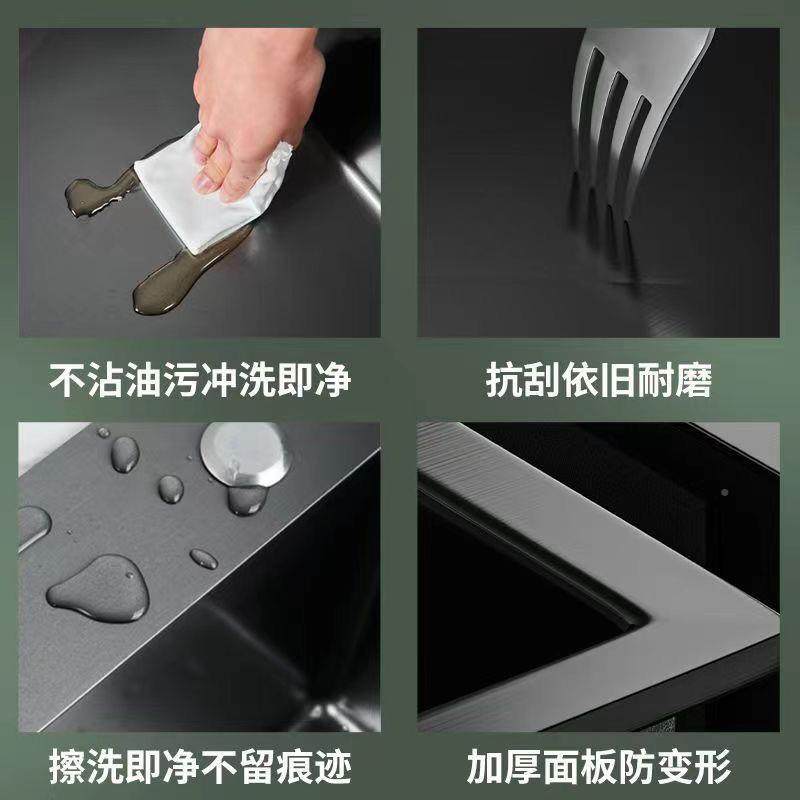 不沾油污冲洗即净

抗刮依旧耐磨

擦洗即净不留痕迹

加厚面板防变形