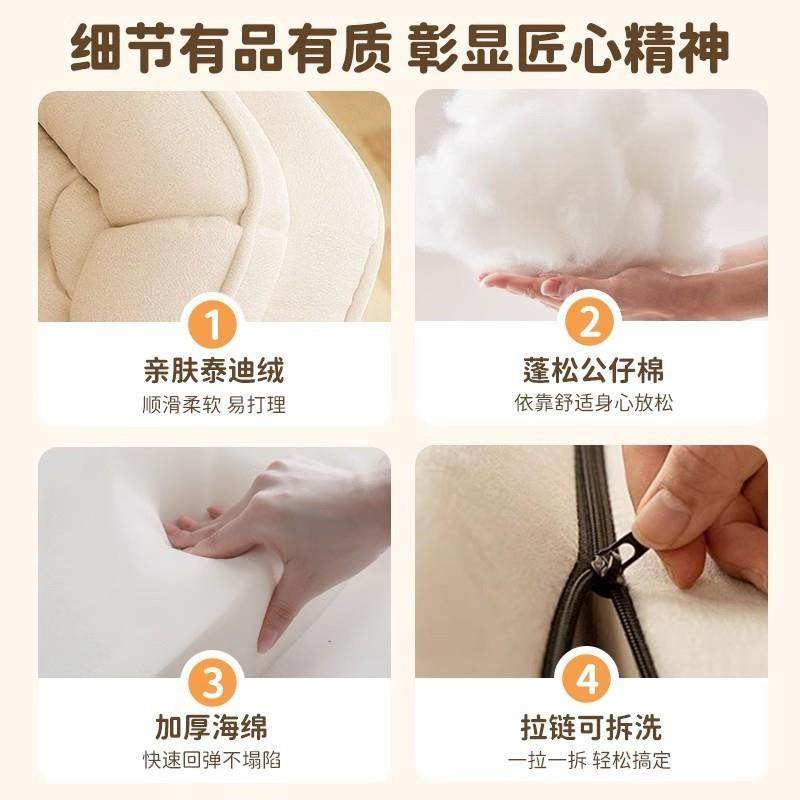 细节有品有质 彰显匠心精神

1
亲肤泰迪绒
顺滑柔软 易打理

2
蓬松公仔棉
依靠舒适身心放松

3
加厚海绵
快速回弹不塌陷

4
拉链可拆洗
一拉一拆 轻松搞定