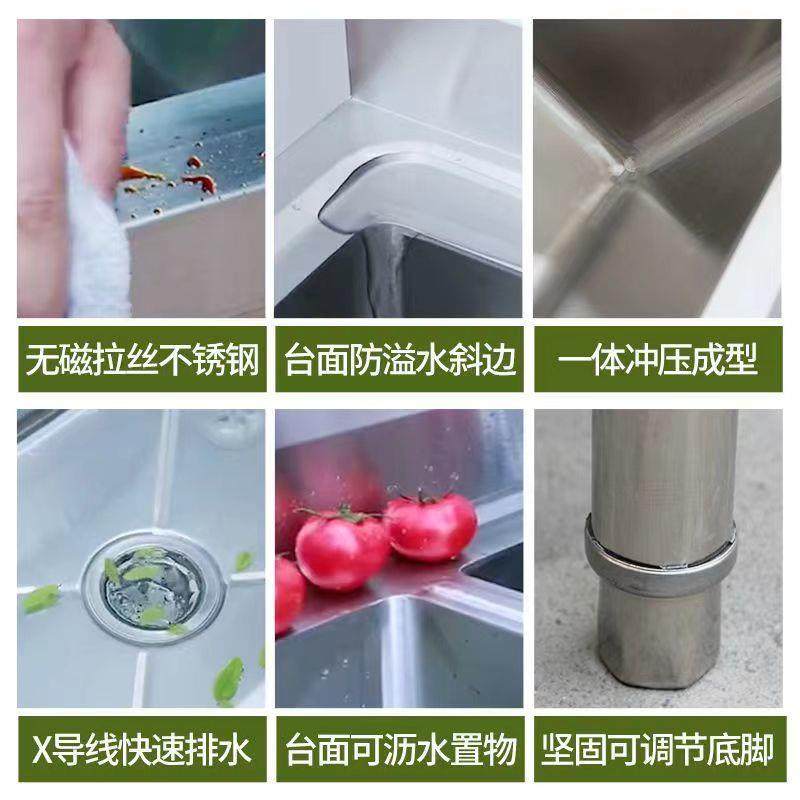 无磁拉丝不锈钢

台面防溢水斜边

一体冲压成型

X导线快速排水

台面可沥水置物

坚固可调节底脚