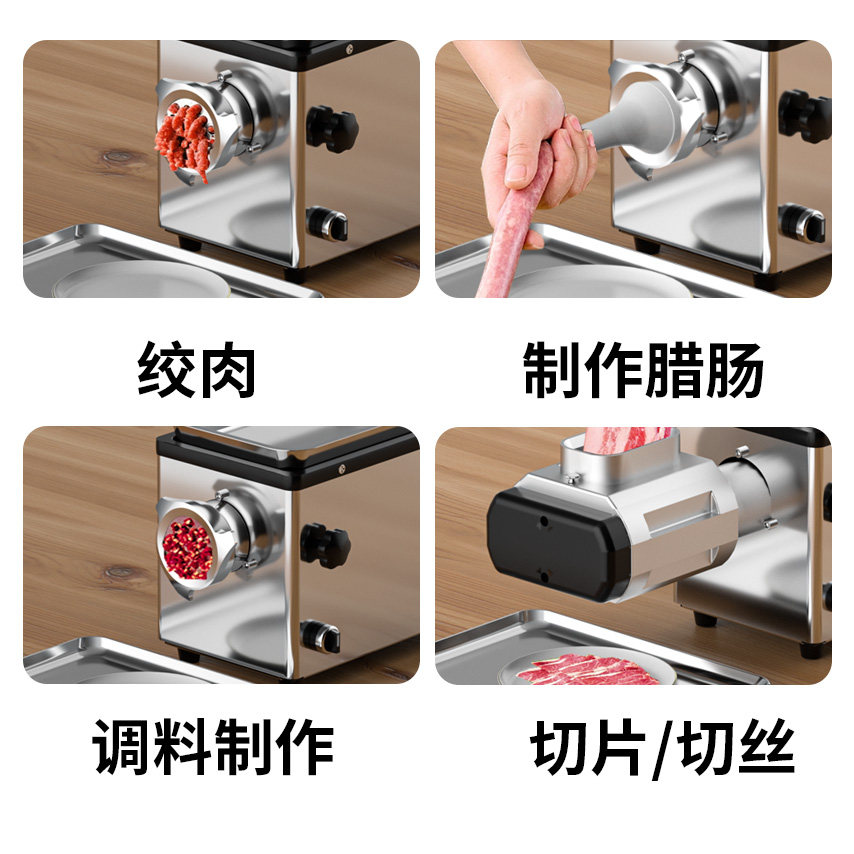 绞肉

制作腊肠

调料制作

切片/切丝