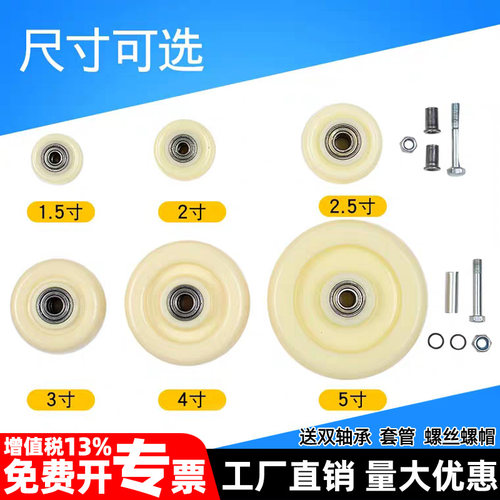 尺寸可选

1.5寸

2寸

2.5寸

3寸

4寸

5寸

送双轴承 套管 螺丝螺帽

增值税13%
免费开专票

工厂直销 量大优惠