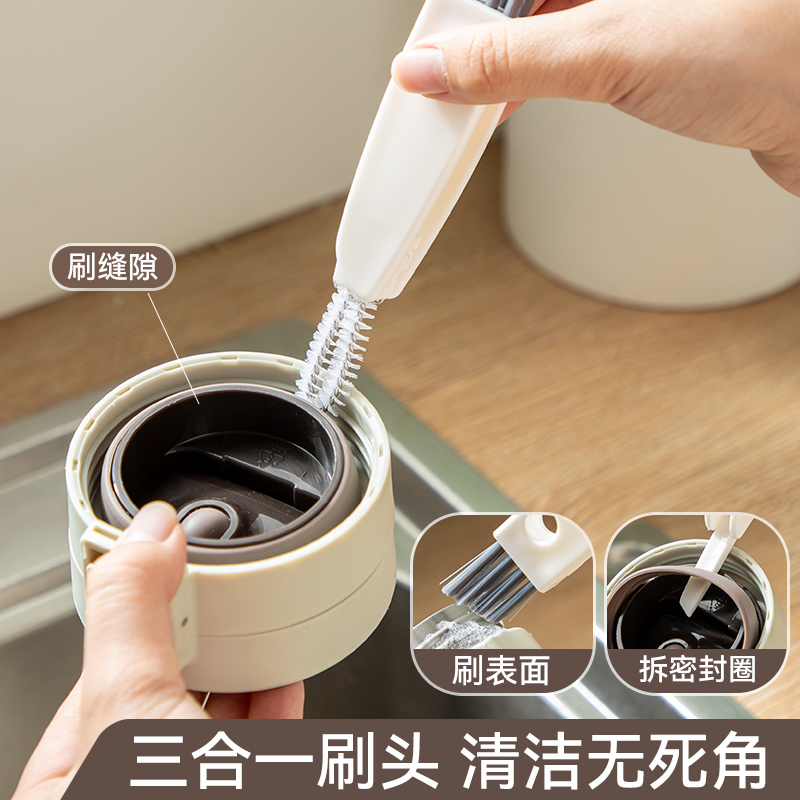 刷缝隙

刷表面

拆密封圈

三合一刷头 清洁无死角