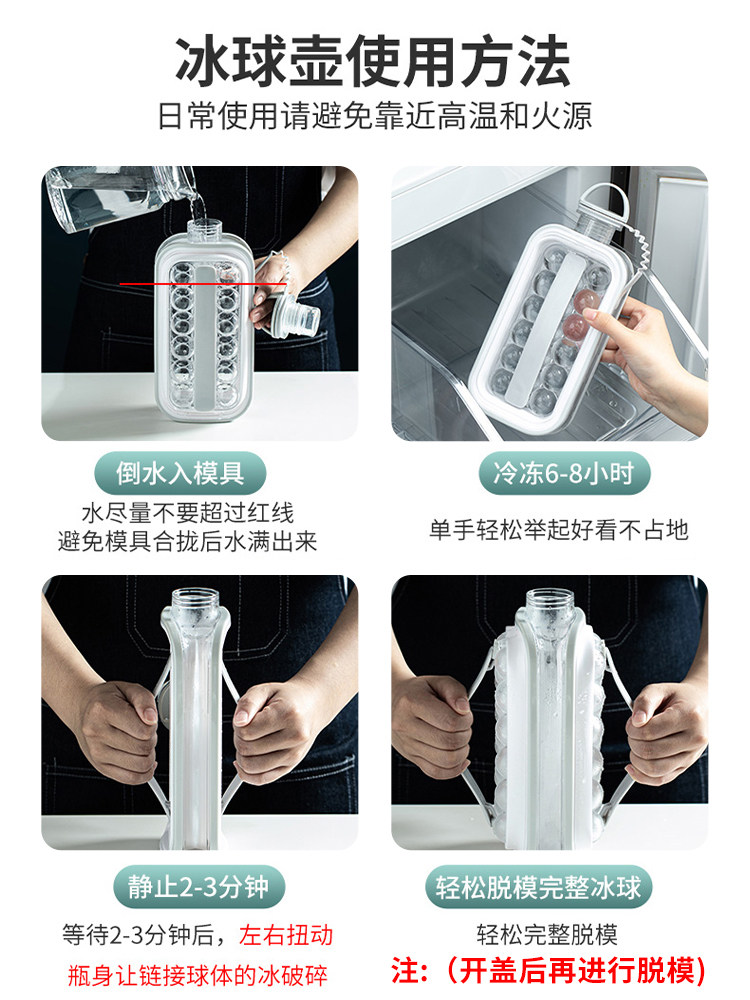 冰球壶使用方法

日常使用请避免靠近高温和火源

倒水入模具

水尽量不要超过红线
避免模具合拢后水满出来

冷冻6-8小时

单手轻松举起好看不占地

静止2-3分钟

等待2-3分钟后，左右扭动
瓶身让链接球体的冰破碎

轻松脱模完整冰球

轻松完整脱模
注：（开盖后再进行脱模）