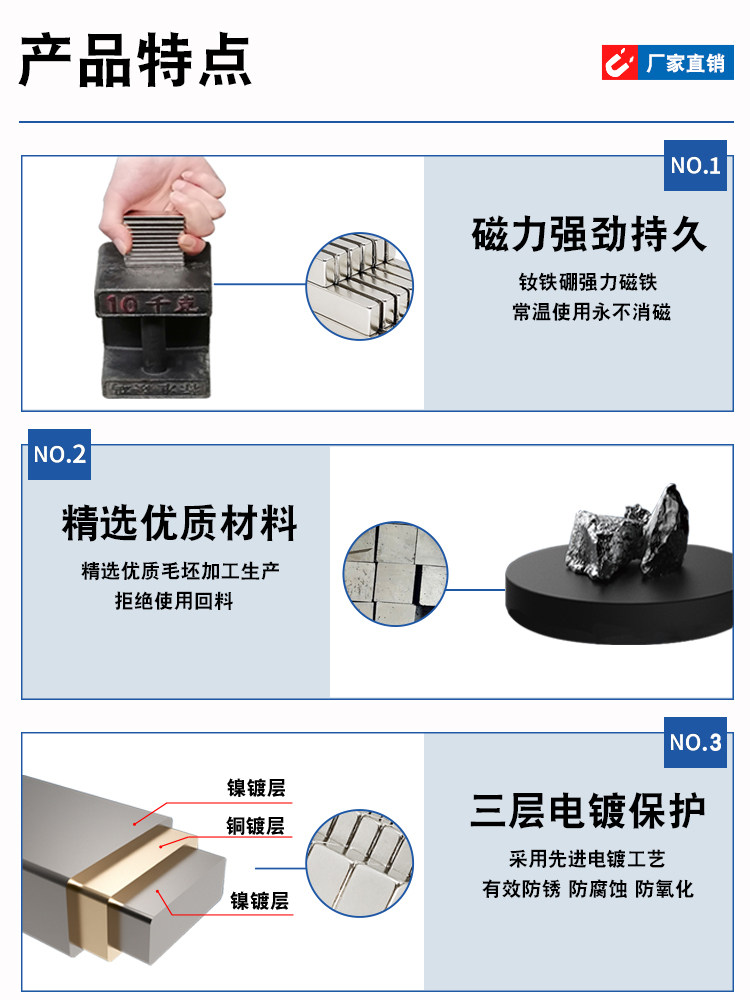 产品特点

厂家直销

NO.1

10千克

磁力强劲持久

钕铁硼强力磁铁
常温使用永不消磁

NO.2

精选优质材料

精选优质毛坯加工生产
拒绝使用回料

NO.3

镍镀层
铜镀层
镍镀层

三层电镀保护

采用先进电镀工艺
有效防锈 防腐蚀 防氧化