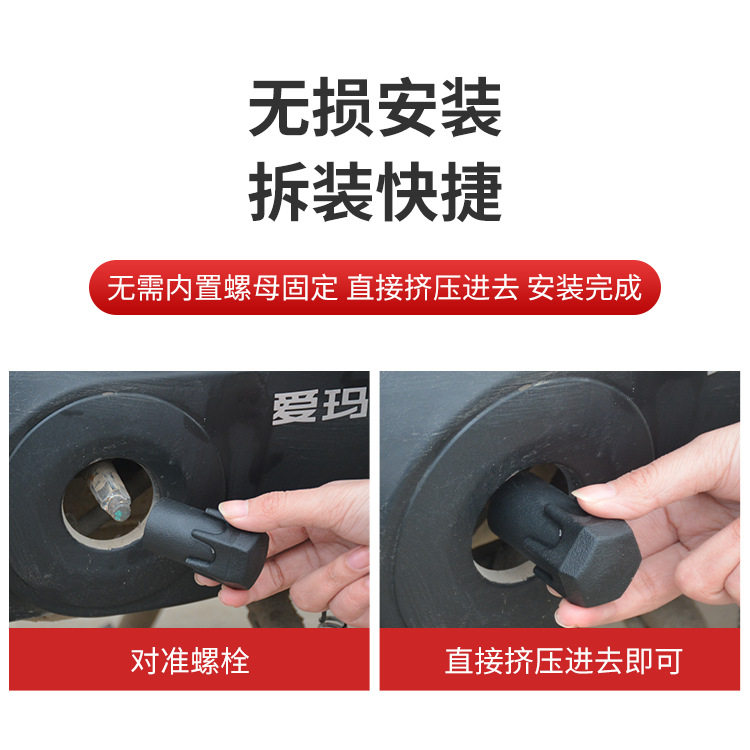 无损安装
拆装快捷

无需内置螺母固定 直接挤压进去 安装完成

爱玛

对准螺栓

直接挤压进去即可