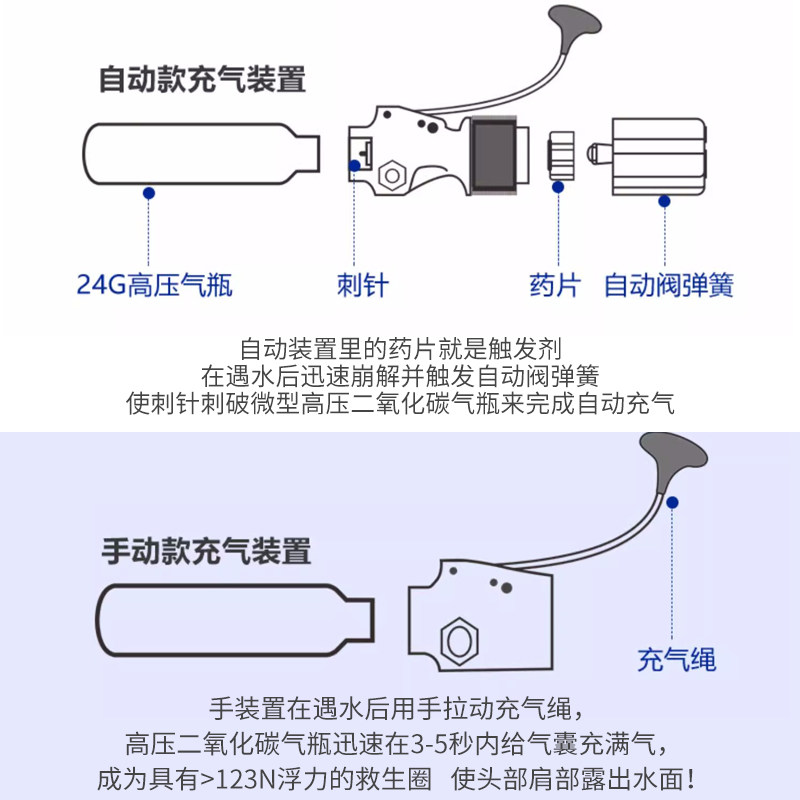 自动款充气装置

24G高压气瓶

刺针

药片

自动阀弹簧

自动装置里的药片就是触发剂
在遇水后迅速崩解并触发自动阀弹簧
使刺针刺破微型高压二氧化碳气瓶来完成自动充气

手动款充气装置

充气绳

手装置在遇水后用手拉动充气绳，
高压二氧化碳气瓶迅速在3-5秒内给气囊充满气，
成为具有>123N浮力的救生圈 使头部肩部露出水面！