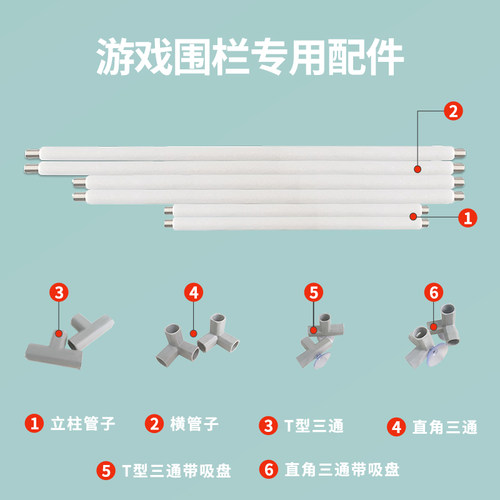 游戏围栏专用配件

2

1

3

4

5

6

1 立柱管子
2 横管子
3 T型三通
4 直角三通
5 T型三通带吸盘
6 直角三通带吸盘