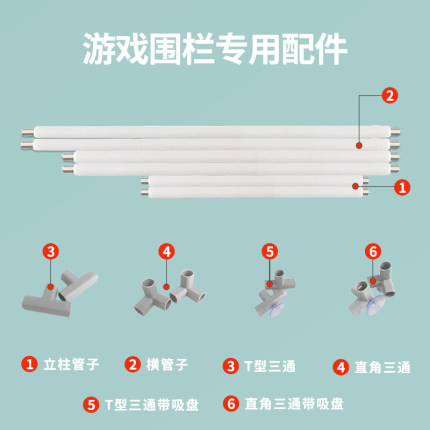 游戏围栏专用配件

2

1

3

4

5

6

1 立柱管子
2 横管子
3 T型三通
4 直角三通
5 T型三通带吸盘
6 直角三通带吸盘