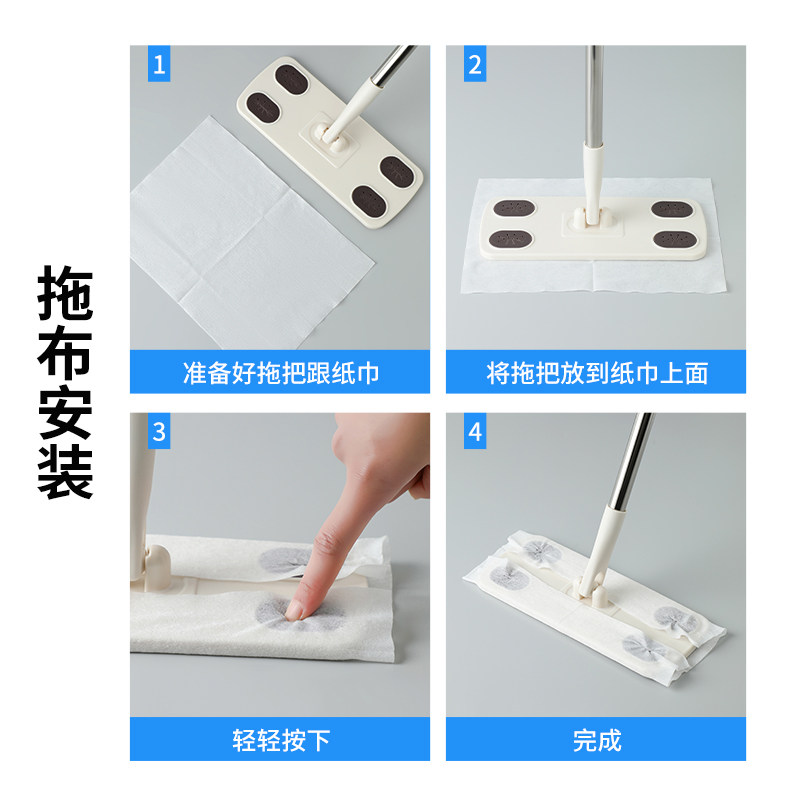 拖布安装

1
准备好拖把跟纸巾

2
将拖把放到纸巾上面

3
轻轻按下

4
完成