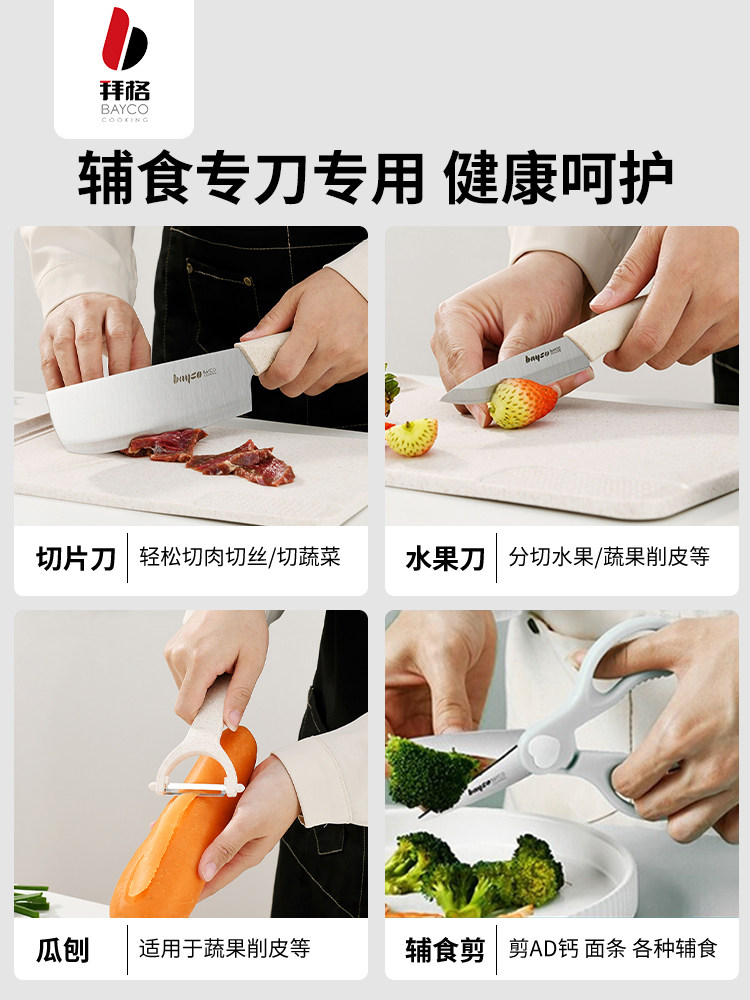 拜格
BAYCO
COOKING

辅食专刀专用 健康呵护

bayco

切片刀 轻松切肉切丝/切蔬菜

bayco

水果刀 分切水果/蔬果削皮等

瓜刨 适用于蔬果削皮等

bayco

辅食剪 剪AD钙 面条 各种辅食