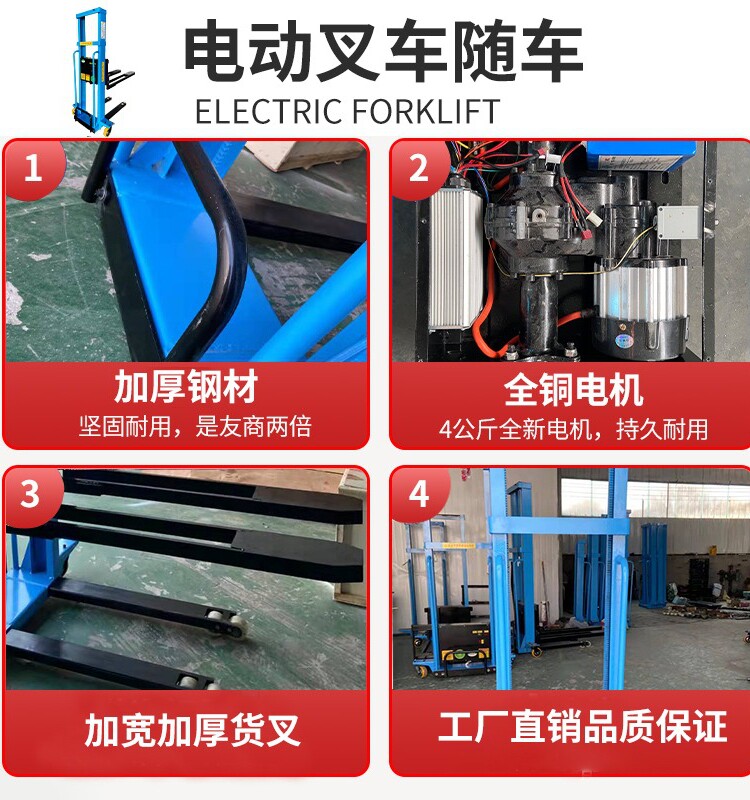 电动叉车随车
ELECTRIC FORKLIFT

1
加厚钢材
坚固耐用，是友商两倍

2
全铜电机
4公斤全新电机，持久耐用

3
加宽加厚货叉

4
工厂直销品质保证