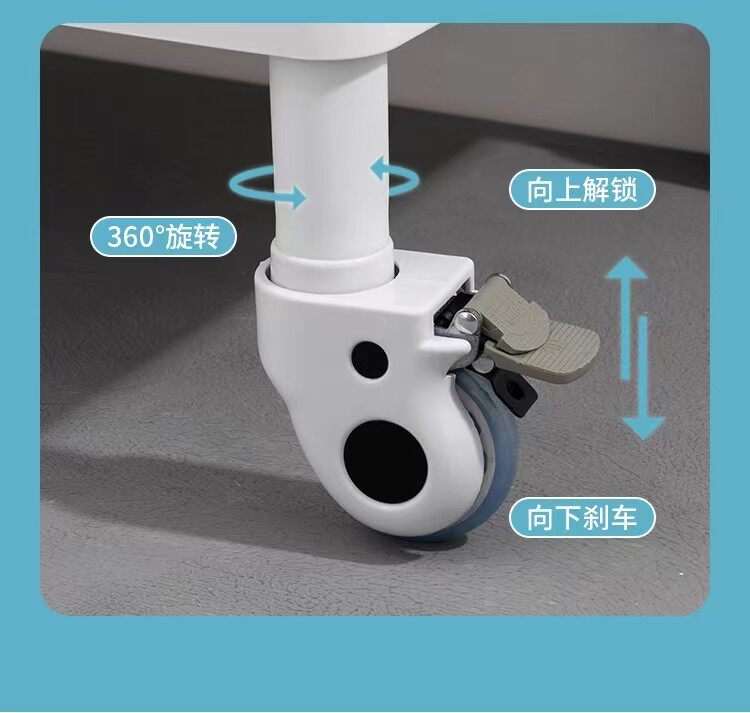 360°旋转

向上解锁

向下刹车