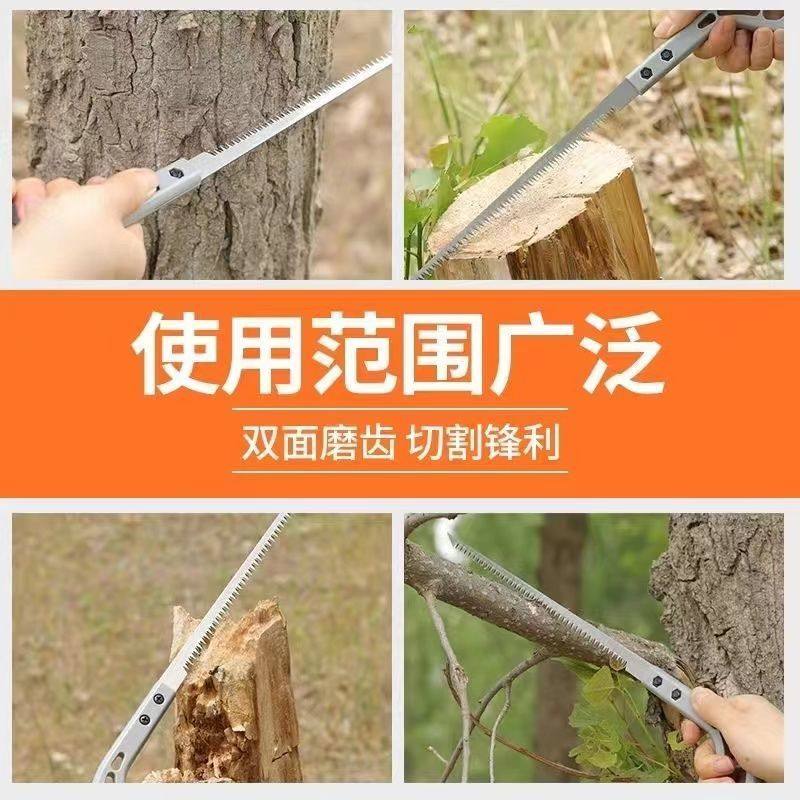 使用范围广泛

双面磨齿 切割锋利