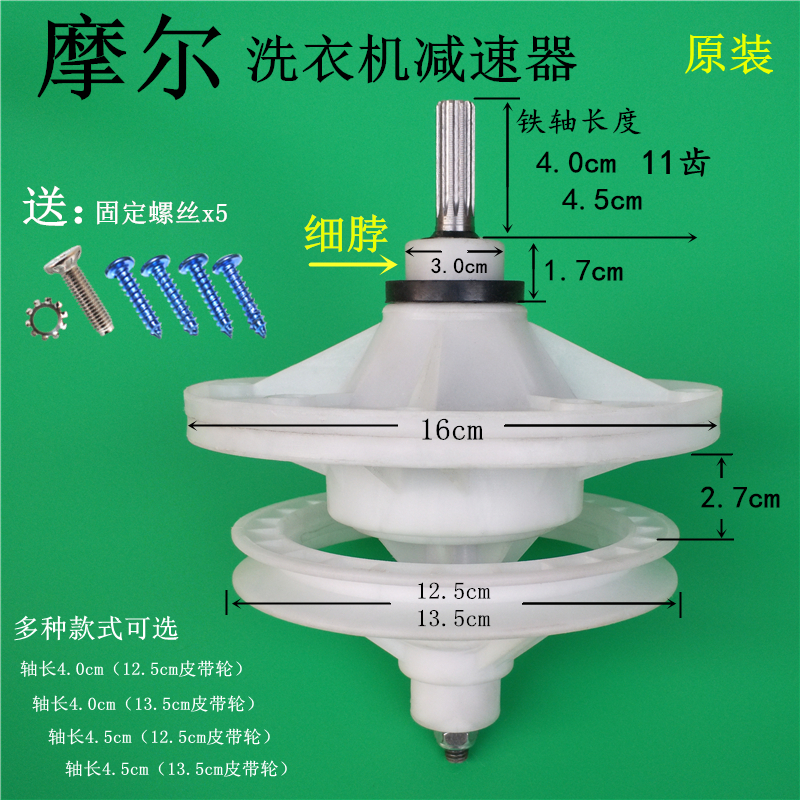 摩尔 洗衣机减速器 原装

铁轴长度
4.0cm 11齿
4.5cm

送：固定螺丝x5

细脖

3.0cm

1.7cm

16cm

2.7cm

12.5cm
13.5cm

多种款式可选
轴长4.0cm（12.5cm皮带轮）
轴长4.0cm（13.5cm皮带轮）
轴长4.5cm（12.5cm皮带轮）
轴长4.5cm（13.5cm皮带轮）