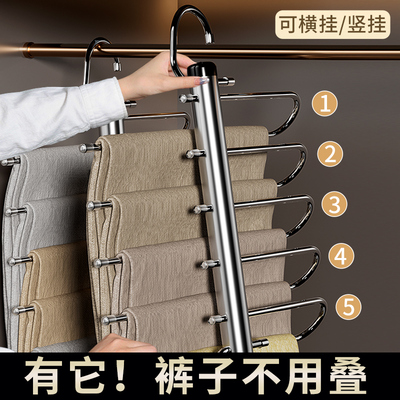 可横挂/竖挂

1
2
3
4
5

有它！裤子不用叠