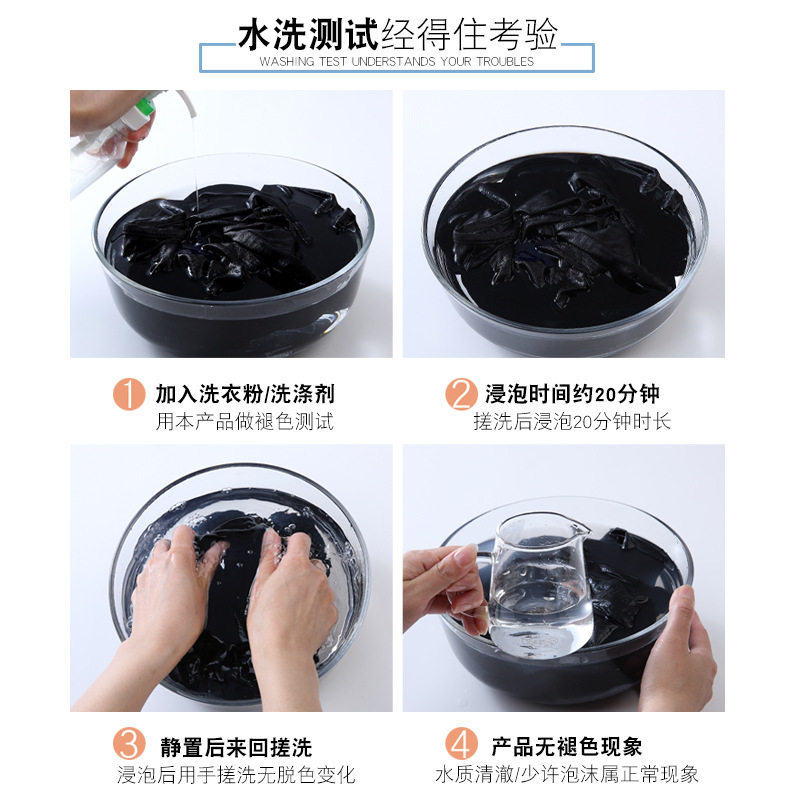 水洗测试经得住考验
WASHING TEST UNDERSTANDS YOUR TROUBLES

1 加入洗衣粉/洗涤剂
用本产品做褪色测试

2 浸泡时间约20分钟
搓洗后浸泡20分钟时长

3 静置后来回搓洗
浸泡后用手搓洗无脱色变化

4 产品无褪色现象
水质清澈/少许泡沫属正常现象