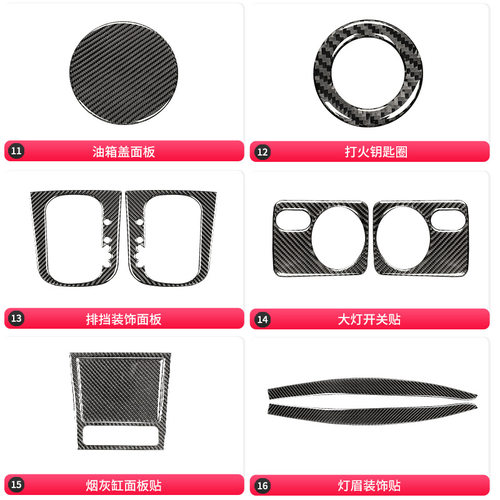 11 油箱盖面板

12 打火钥匙圈

13 排挡装饰面板

14 大灯开关贴

15 烟灰缸面板贴

16 灯眉装饰贴