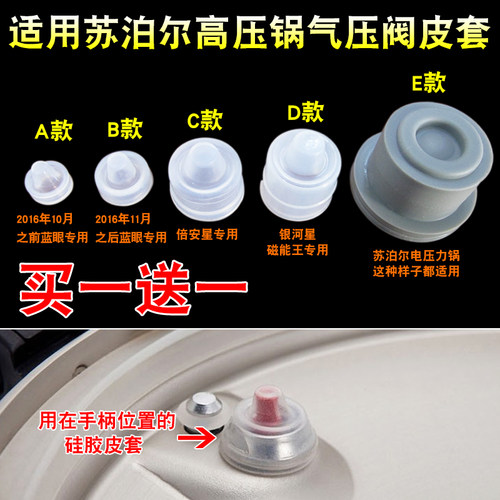 适用苏泊尔高压锅气压阀皮套

A款
2016年10月
之前蓝眼专用

B款
2016年11月
之后蓝眼专用

C款
倍安星专用

D款
银河星
磁能王专用

E款
苏泊尔电压力锅
这种样子都适用

买一送一

用在手柄位置的
硅胶皮套