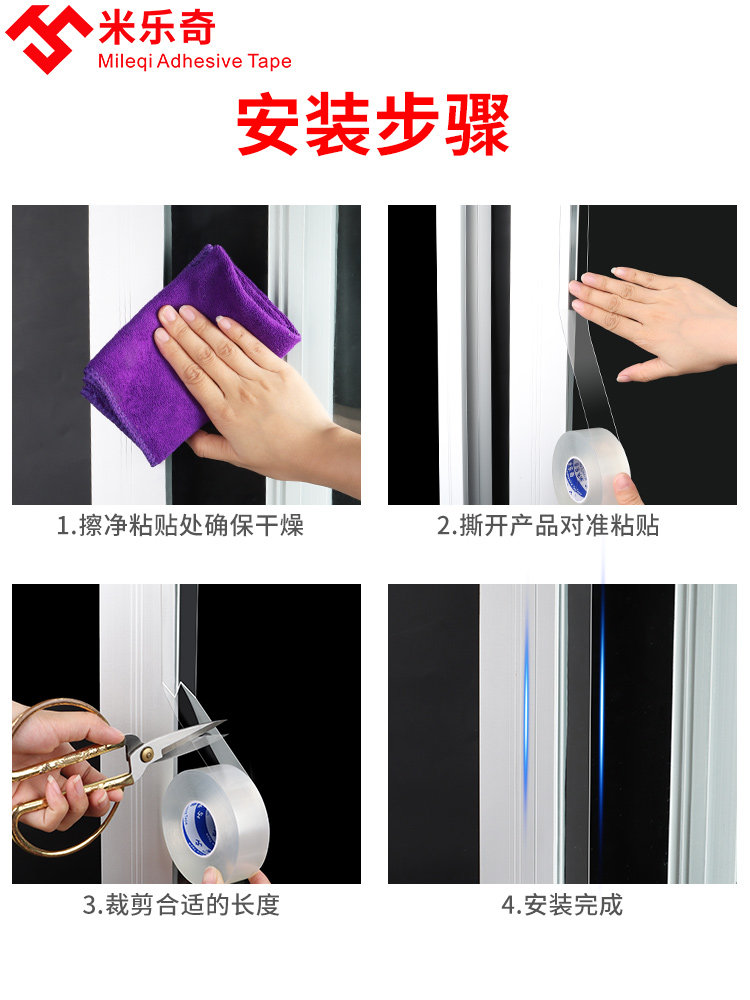 米乐奇
Mileqi Adhesive Tape

安装步骤

1.擦净粘贴处确保干燥

2.撕开产品对准粘贴

3.裁剪合适的长度

4.安装完成