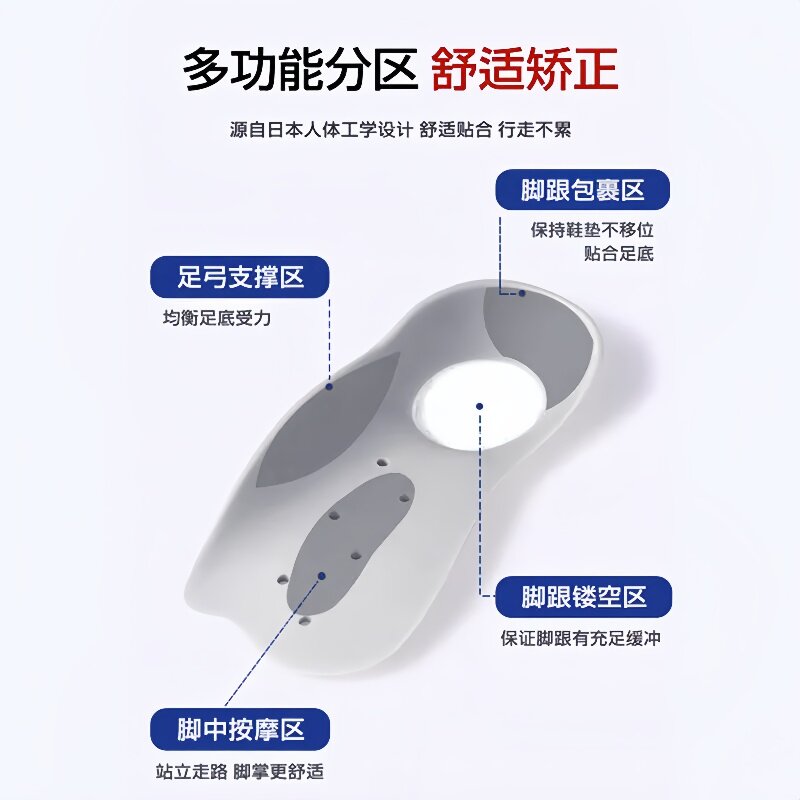 多功能分区 舒适矫正

源自日本人体工学设计 舒适贴合 行走不累

脚跟包裹区
保持鞋垫不移位
贴合足底

足弓支撑区
均衡足底受力

脚跟镂空区
保证脚跟有充足缓冲

脚中按摩区
站立走路 脚掌更舒适