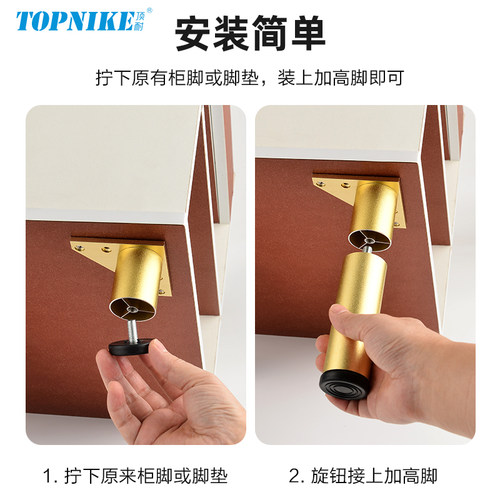 TOPNIKE 顶耐®

安装简单

拧下原有柜脚或脚垫，装上加高脚即可

1. 拧下原来柜脚或脚垫

2. 旋钮接上加高脚