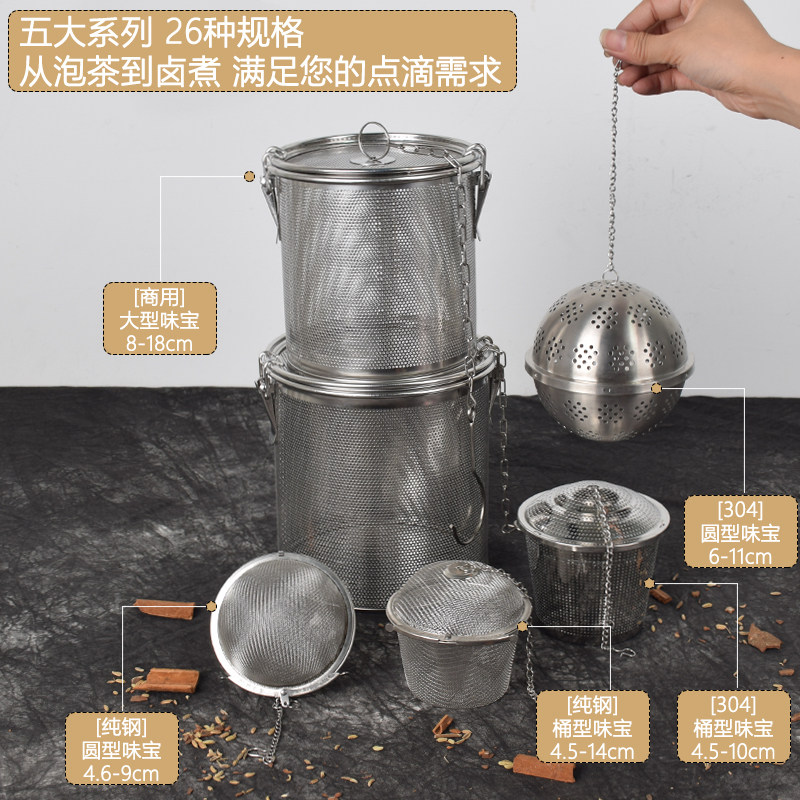 五大系列 26种规格
从泡茶到卤煮 满足您的点滴需求

[商用]
大型味宝
8-18cm

[304]
圆型味宝
6-11cm

[纯钢]
圆型味宝
4.6-9cm

[纯钢]
桶型味宝
4.5-14cm

[304]
桶型味宝
4.5-10cm