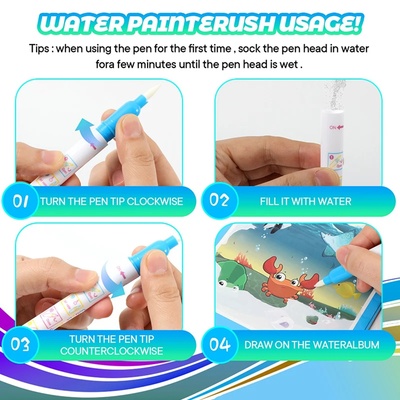 WATER PAINTERUSH USAGE!

Tips : when using the pen for the first time , sock the pen head in water fora few minutes until the pen head is wet .

ON

01 TURN THE PEN TIP CLOCKWISE

02 FILL IT WITH WATER

03 TURN THE PEN TIP COUNTERCLOCKWISE

04 DRAW ON THE WATERALBUM