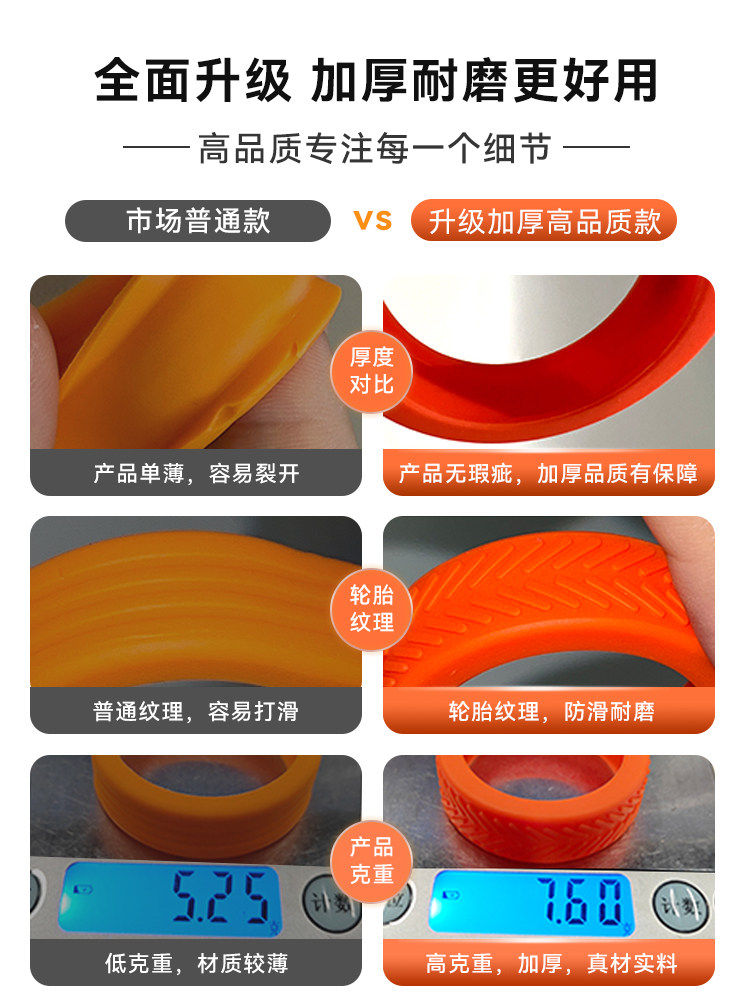 全面升级 加厚耐磨更好用

—— 高品质专注每一个细节 ——

市场普通款 VS 升级加厚高品质款

厚度对比

产品单薄，容易裂开

产品无瑕疵，加厚品质有保障

轮胎纹理

普通纹理，容易打滑

轮胎纹理，防滑耐磨

产品克重

5.25

计数

7.60

计数

低克重，材质较薄

高克重，加厚，真材实料